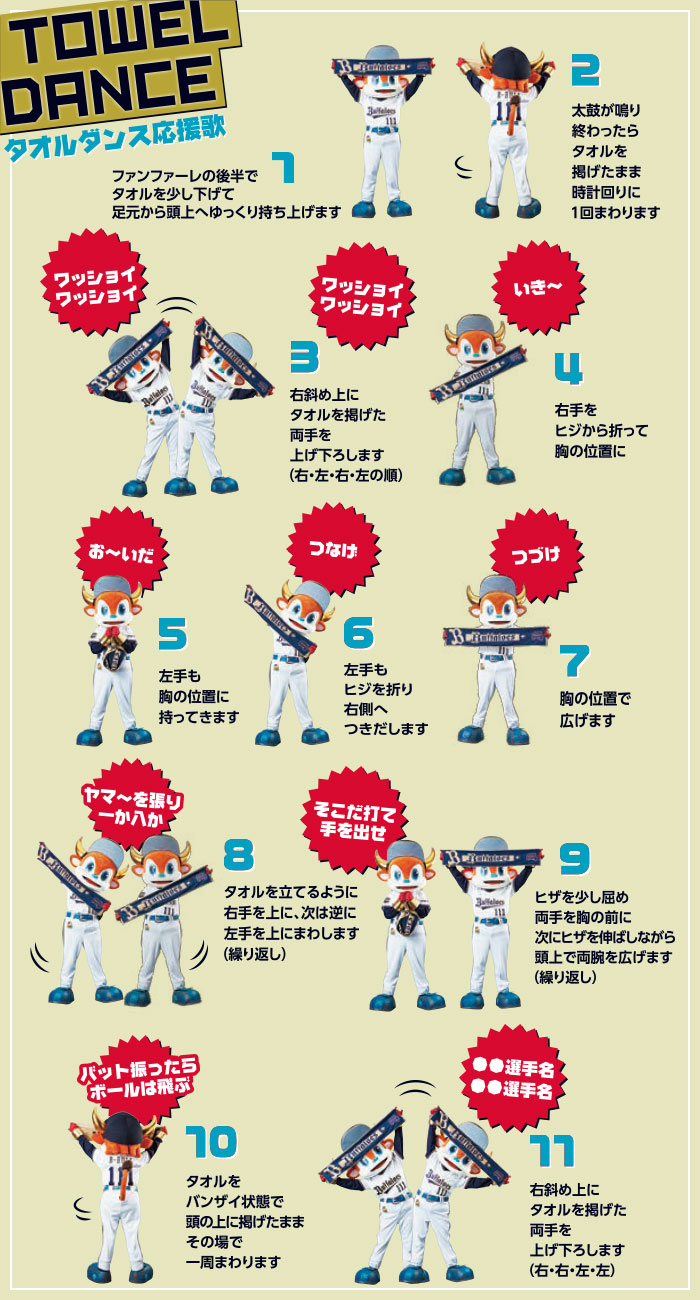 TOWEL DANCE
タオルダンス応援歌

1
ファンファーレの後半で
タオルを少し下げて
足元から頭上へゆっくり持ち上げます

2
太鼓が鳴り
終わったら
タオルを
掲げたまま
時計回りに
1回まわります

ワッショイ
ワッショイ

ワッショイ
ワッショイ

3
右斜め上に
タオルを掲げた
両手を
上げ下ろします
(右・左・右・左の順)

いき〜

4
右手を
ヒジから折って
胸の位置に

お〜いだ

5
左手も
胸の位置に
持ってきます

つなげ

6
左手も
ヒジを折り
右側へ
つきだします

つづけ

7
胸の位置で
広げます

ヤマ〜を張り
一か八か

8
タオルを立てるように
右手を上に、次は逆に
左手を上にまわします
(繰り返し)

そこだ打て
手を出せ

9
ヒザを少し屈め
両手を胸の前に
次にヒザを伸ばしながら
頭上で両腕を広げます
(繰り返し)

バット振ったら
ボールは飛ぶ

10
タオルを
バンザイ状態で
頭の上に掲げたまま
その場で
一周まわります

●●選手名
●●選手名

11
右斜め上に
タオルを掲げた
両手を
上げ下ろします
(右・右・左・左)